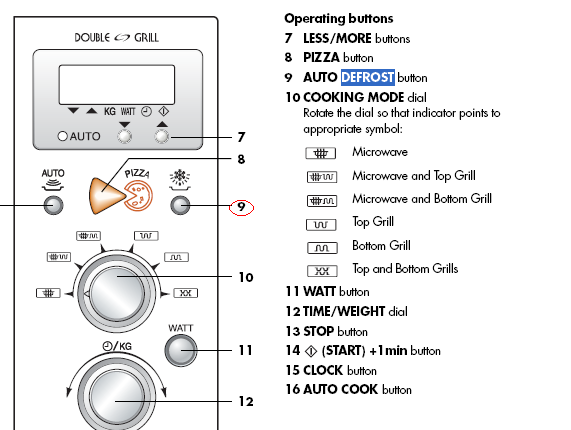 DOUBLE GRILL

KG WATT

AUTO

7

8

AUTO

PIZZA

9

10

WATT

11

/KG

12

Operating buttons

7 LESS/MORE buttons

8 PIZZA button

9 AUTO DEFROST button

10 COOKING MODE dial
Rotate the dial so that indicator points to appropriate symbol:

Microwave

Microwave and Top Grill

Microwave and Bottom Grill

Top Grill

Bottom Grill

Top and Bottom Grills

11 WATT button

12 TIME/WEIGHT dial

13 STOP button

14 (START) +1min button

15 CLOCK button

16 AUTO COOK button